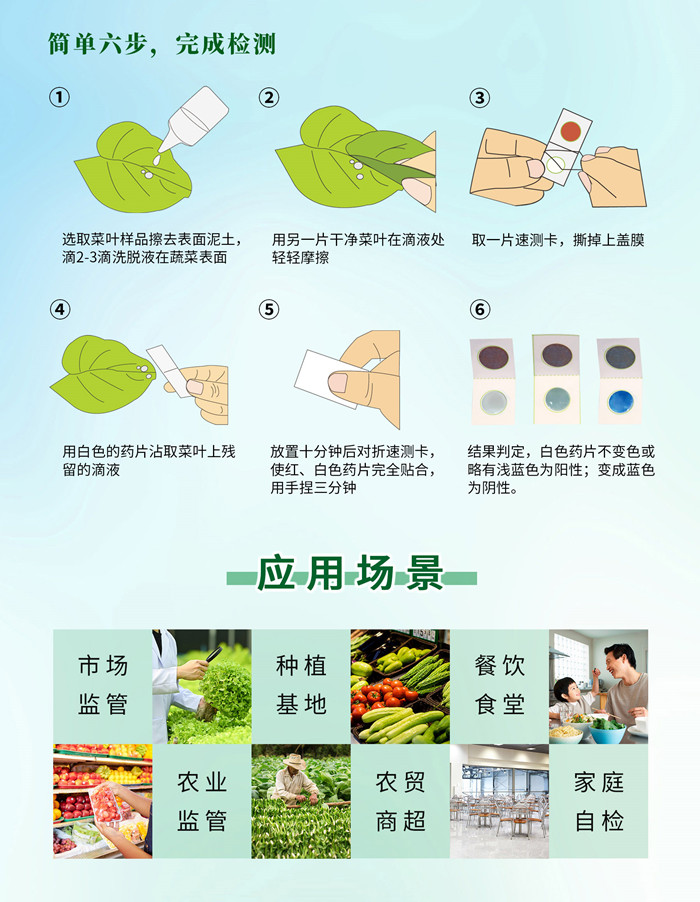 简单六步，完成检测

①
选取菜叶样品擦去表面泥土，滴2-3滴洗脱液在蔬菜表面

②
用另一片干净菜叶在滴液处轻轻摩擦

③
取一片速测卡，撕掉上盖膜

④
用白色的药片沾取菜叶上残留的滴液

⑤
放置十分钟后对折速测卡，使红、白色药片完全贴合，用手捏三分钟

⑥
结果判定，白色药片不变色或略有浅蓝色为阳性；变成蓝色为阴性。

应用场景

市场监管

种植基地

餐饮食堂

农业监管

农贸商超

家庭自检